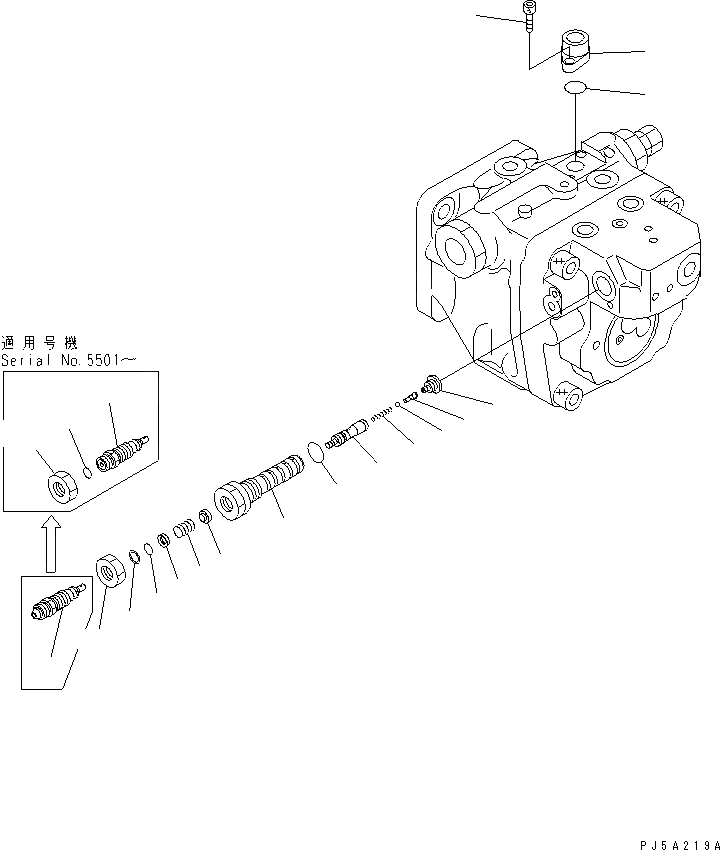 適用号機
Serial No.5501～

PJ5A219A