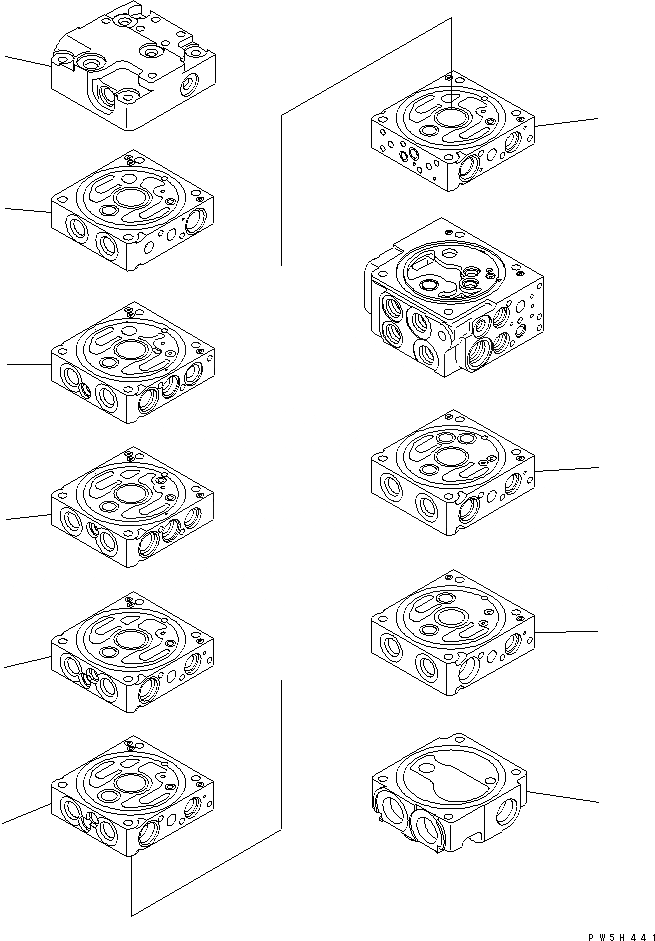 PW5H441