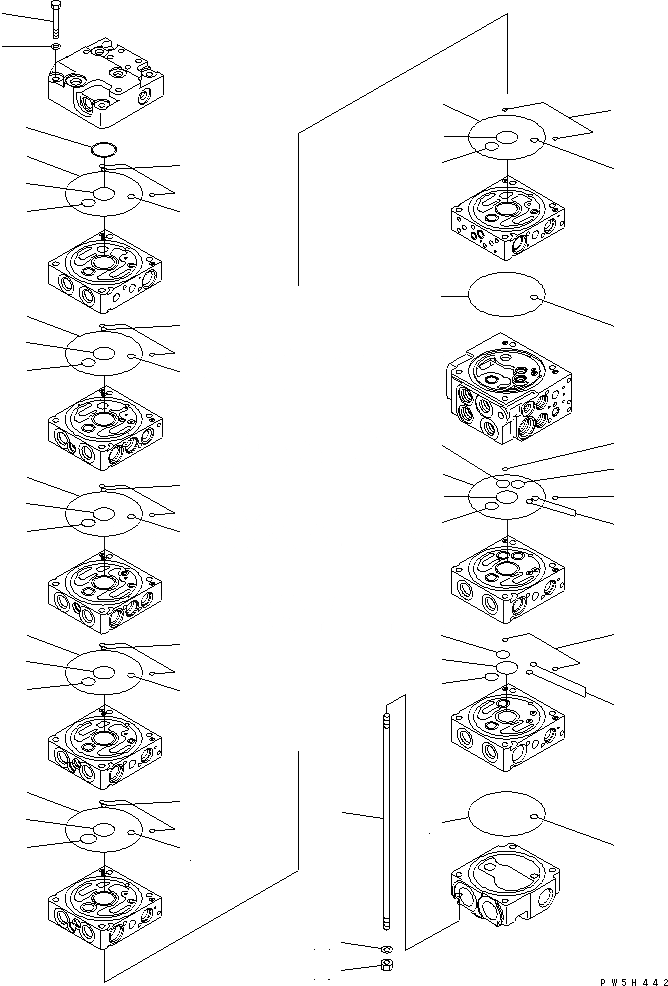 PW5H442