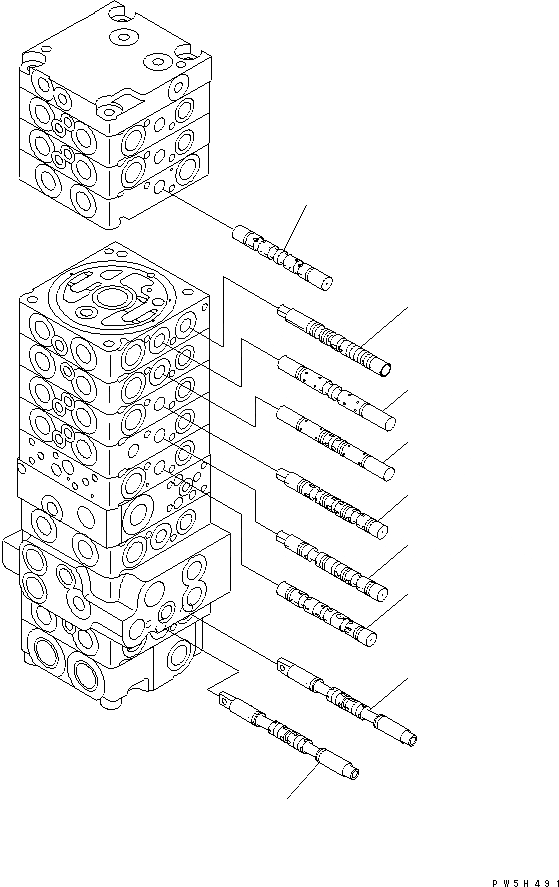 PW5H491