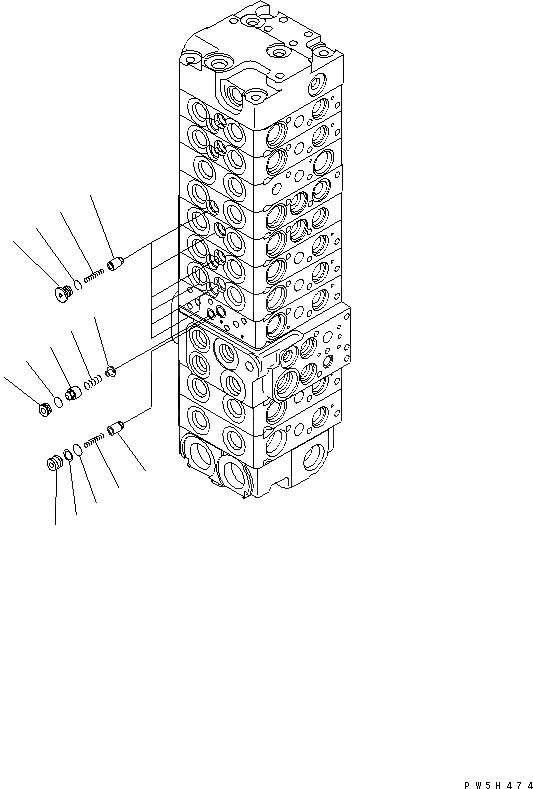 PW5H474