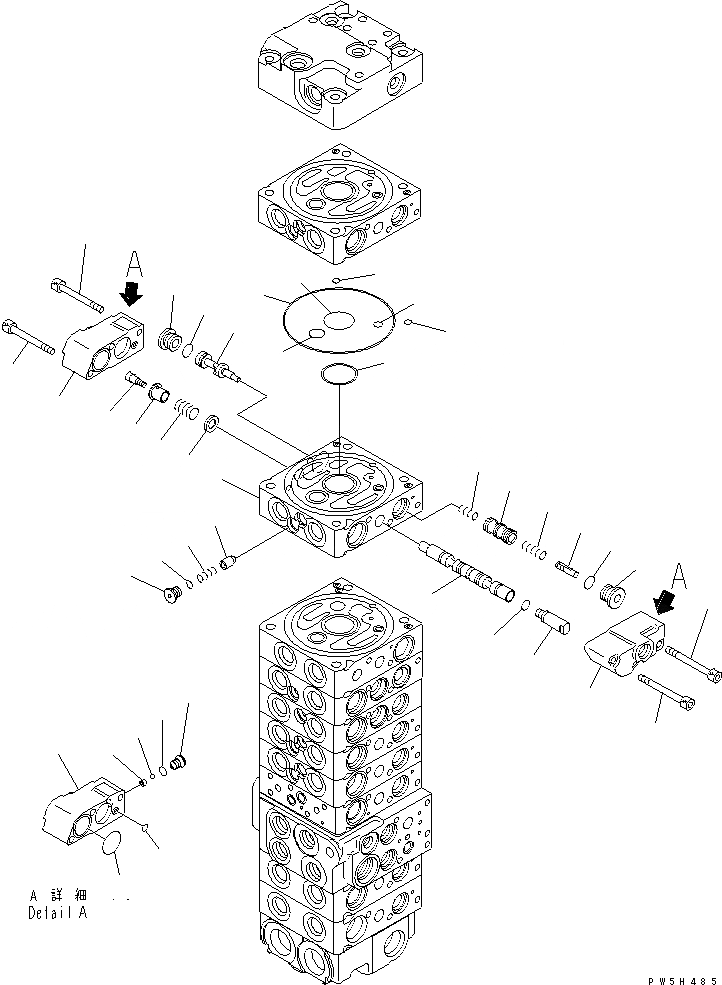 A

A

A 詳細
Detail A

PW5H485