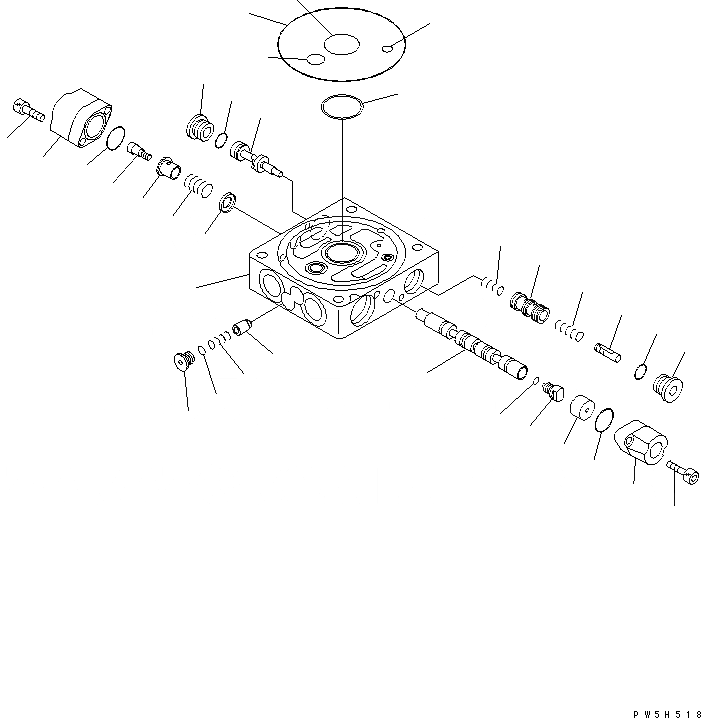 PW5H518