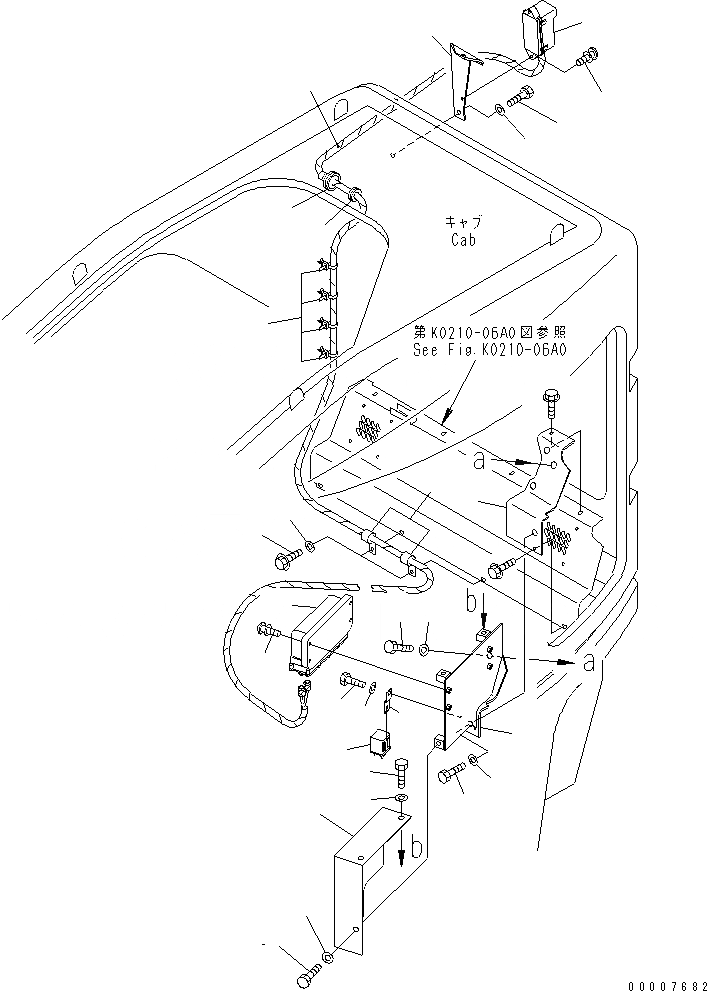 キャブ
Cab

第K0210-06A0図参照
See Fig.K0210-06A0

a

b

a

b

00007682