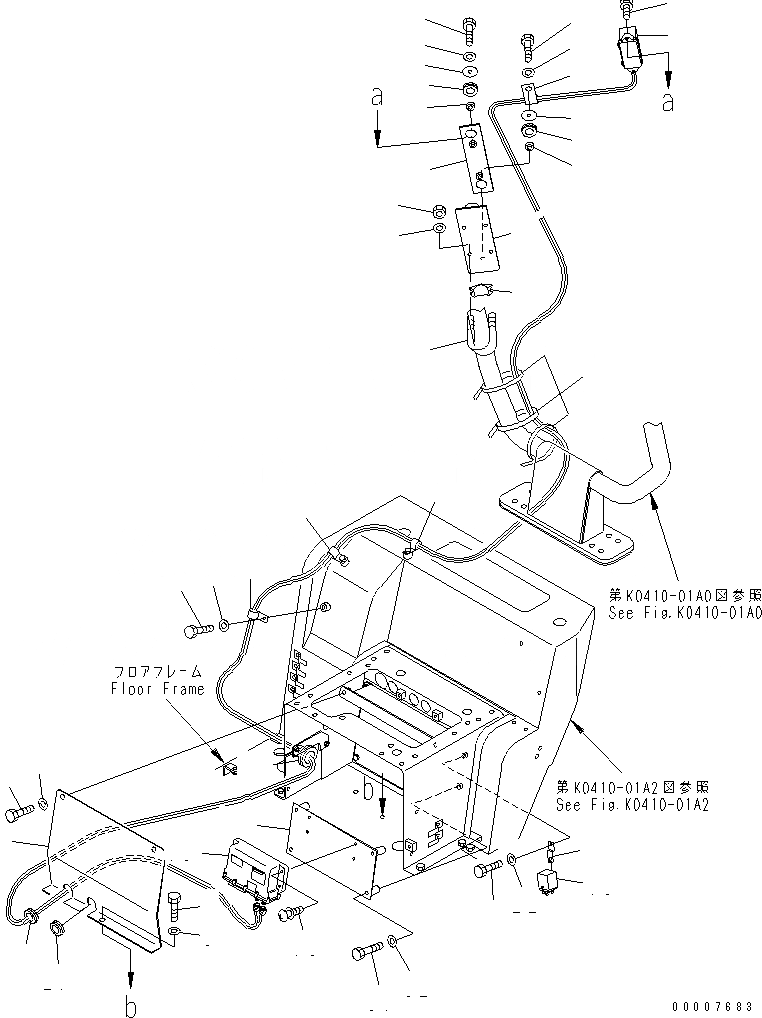 a

a

第K0410-01A0図参照
See Fig.K0410-01A0

フロアフレーム
Floor Frame

b

第K0410-01A2図参照
See Fig.K0410-01A2

b

00007683