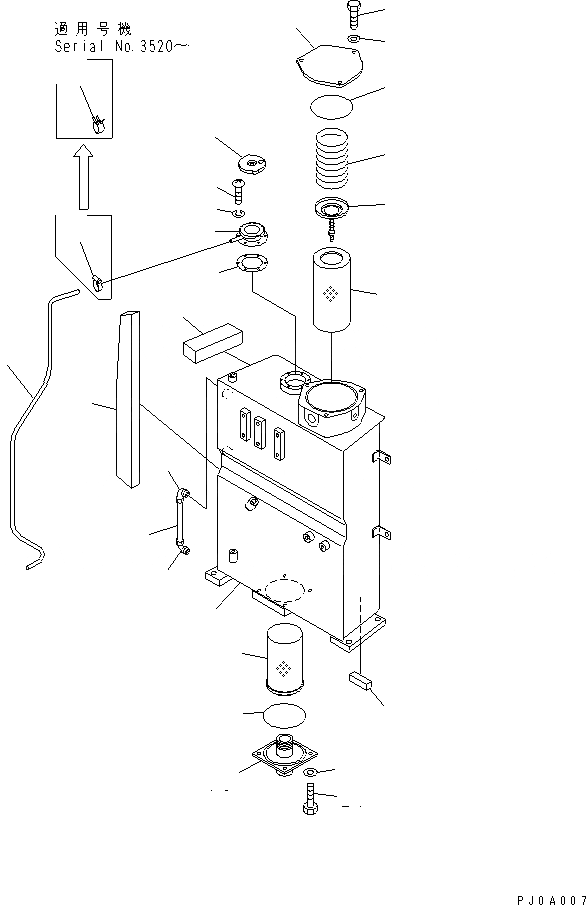 適用号機
Serial No.3520~

PJ0A007