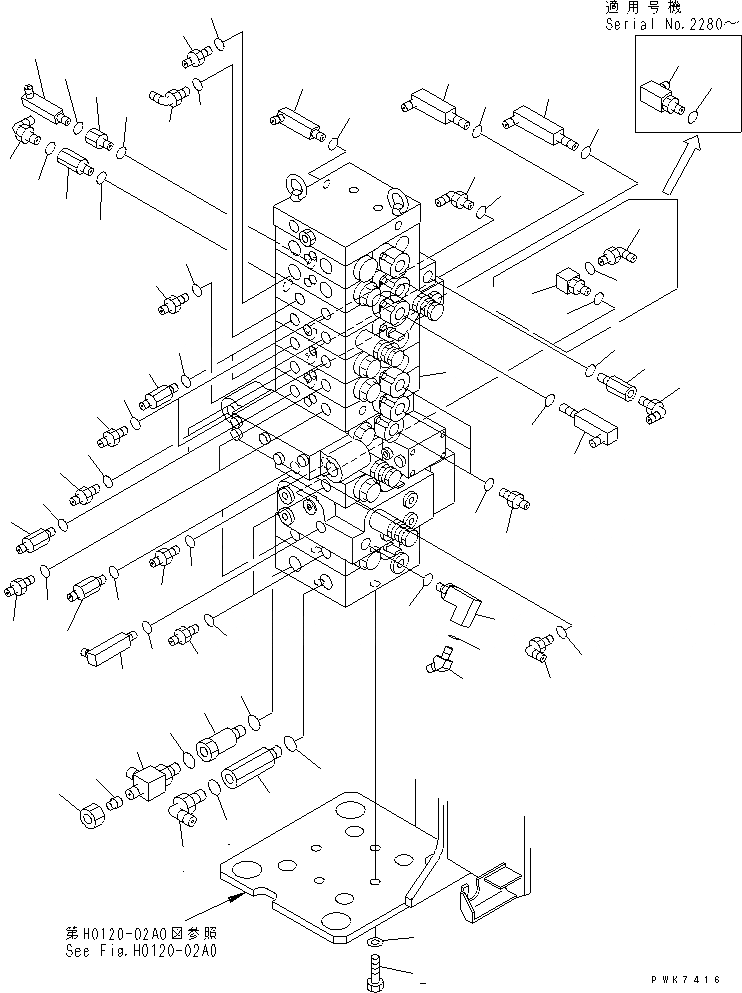 適用号機
Serial No.2280~

第H0120-02A0図参照
See Fig.H0120-02A0

PWK7416