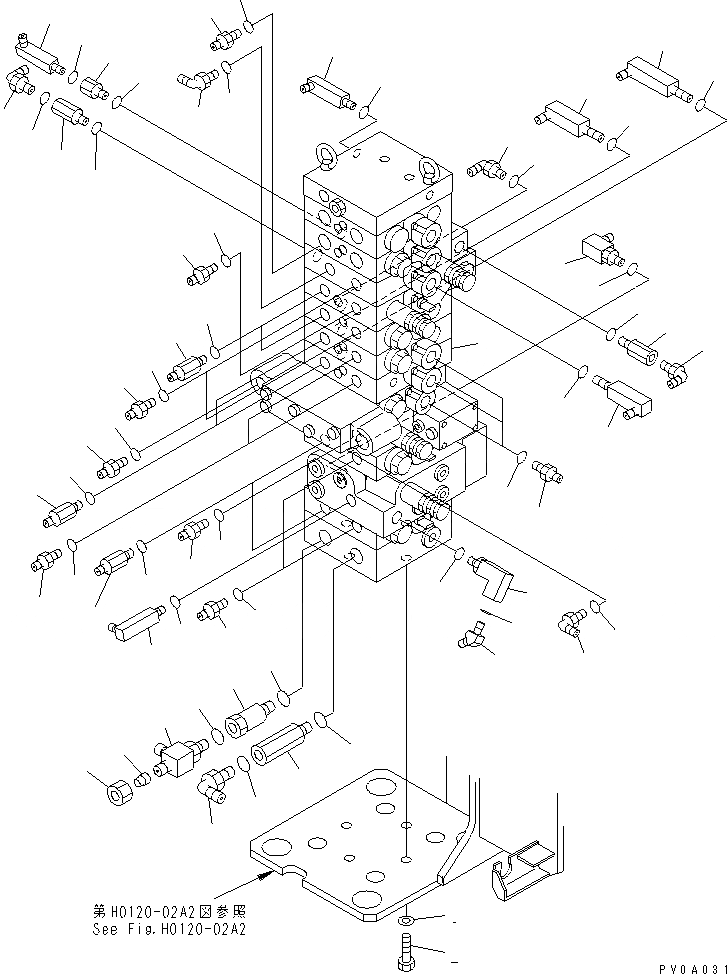 第H0120-02A2図参照
See Fig.H0120-02A2

PV0A031