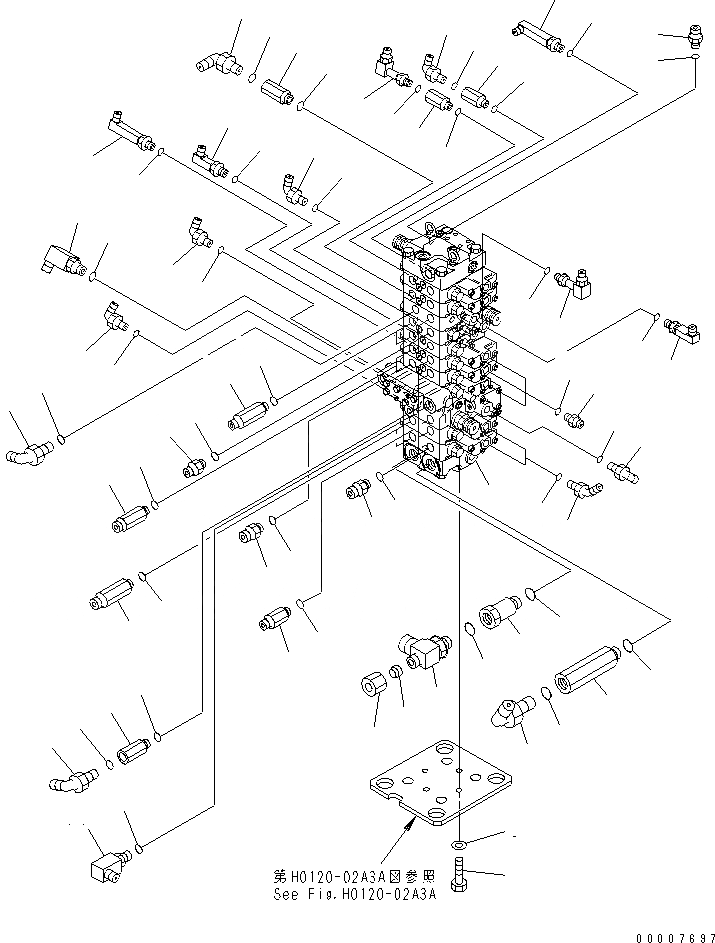 第H0120-02A3A図参照
See Fig.H0120-02A3A

00007697