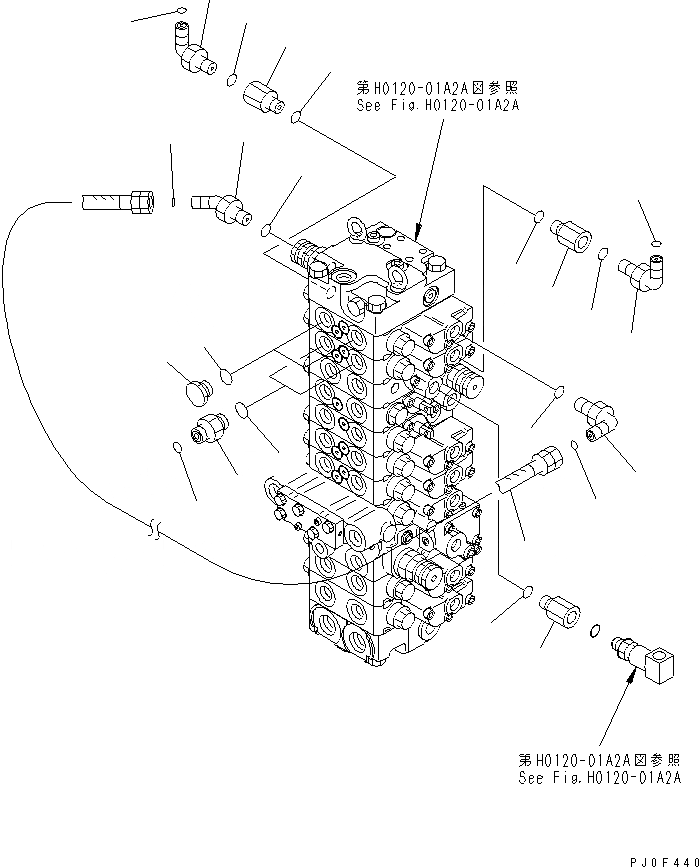 第H0120-01A2A図参照
See Fig.H0120-01A2A

第H0120-01A2A図参照
See Fig.H0120-01A2A

PJ0F440