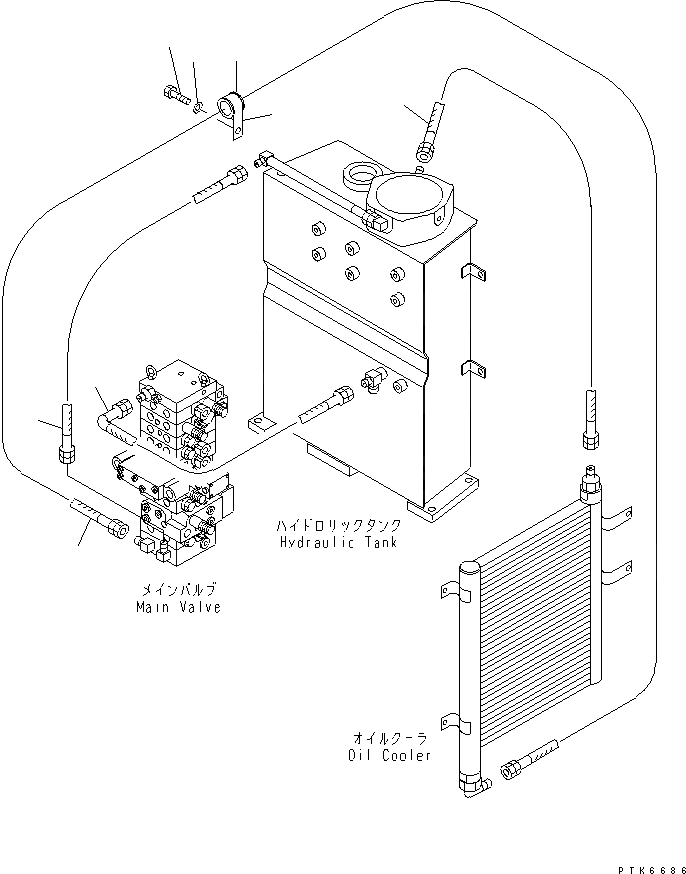 ハイドロリックタンク
Hydraulic Tank

メインバルブ
Main Valve

オイルクーラ
Oil Cooler

PTK6686