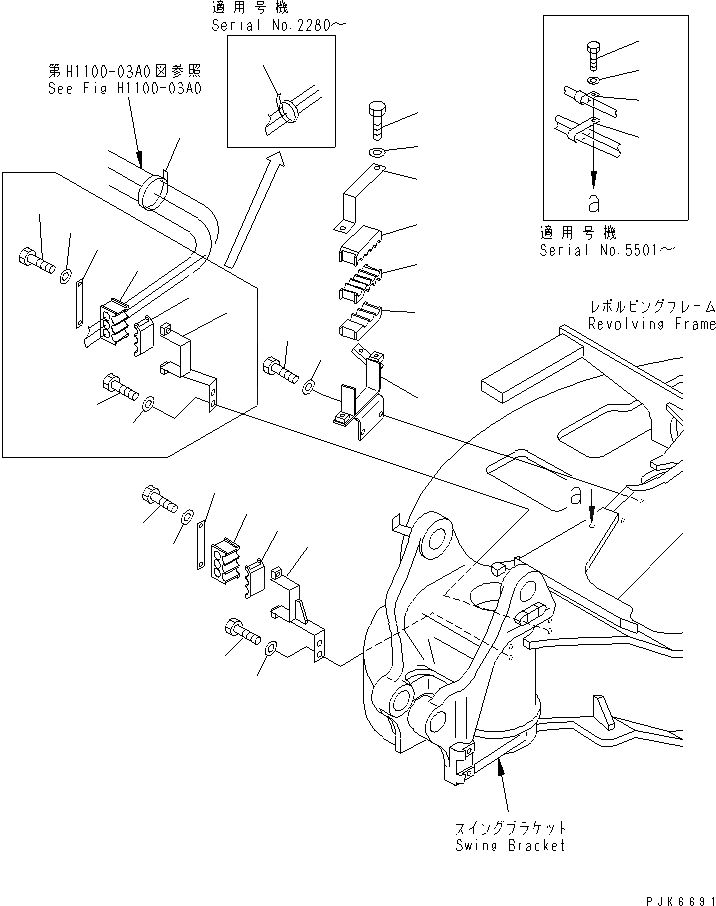 適用号機
Serial No.2280～

第H1100-03A0図参照
See Fig H1100-03A0

a

適用号機
Serial No.5501～

レボルビングフレーム
Revolving Frame

a

スイングブラケット
Swing Bracket

PJK6691