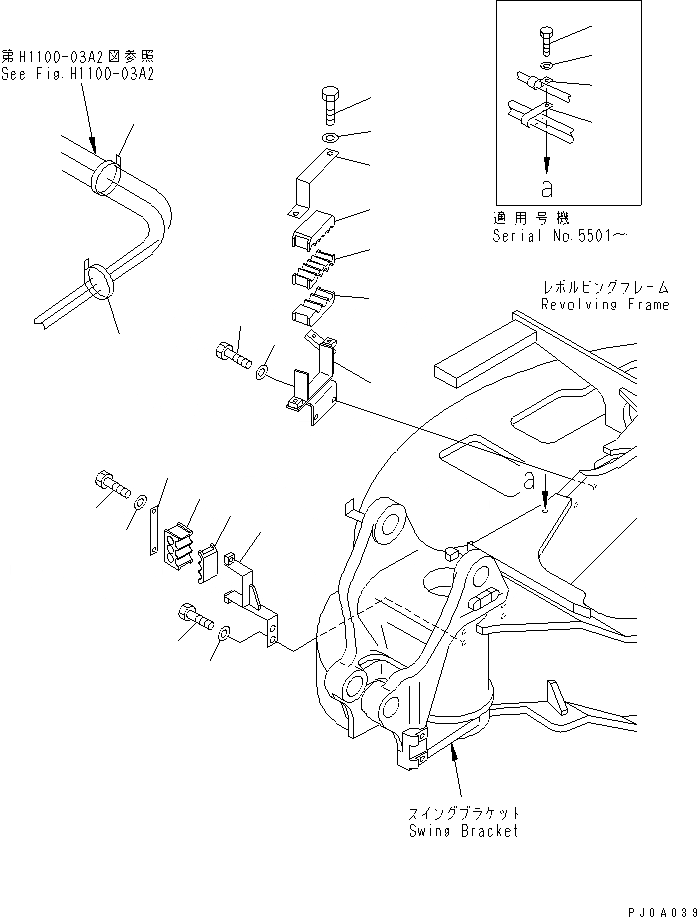 第H1100-03A2図参照
See Fig.H1100-03A2

a

適用号機
Serial No.5501～

レボルビングフレーム
Revolving Frame

a

スイングブラケット
Swing Bracket

PJ0A039