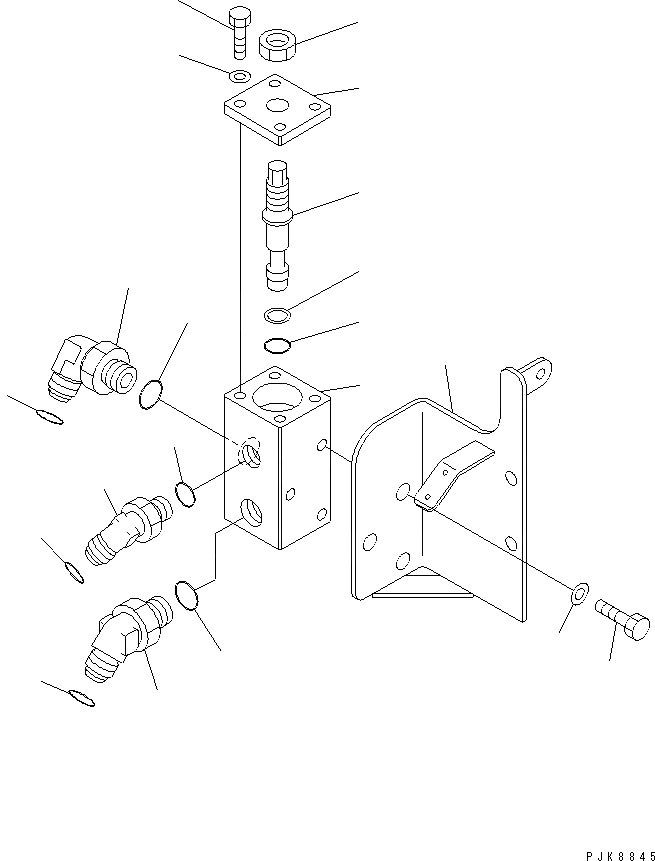 PJK8845