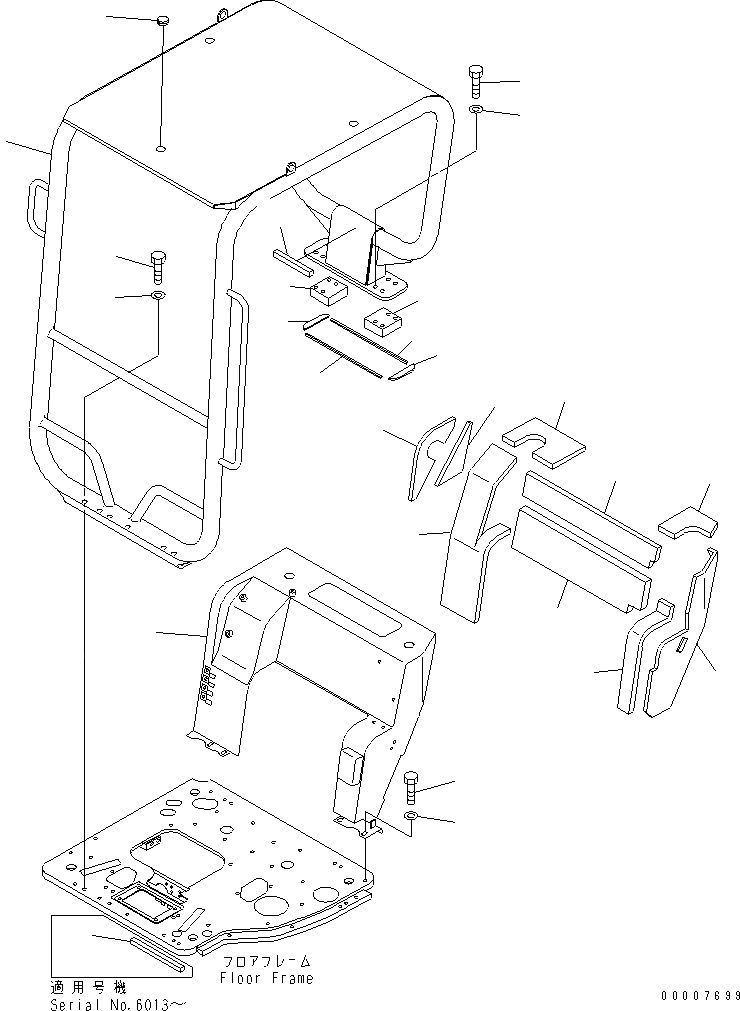 フロアフレーム
Floor Frame

適用号機
Serial No.6013～

00007699