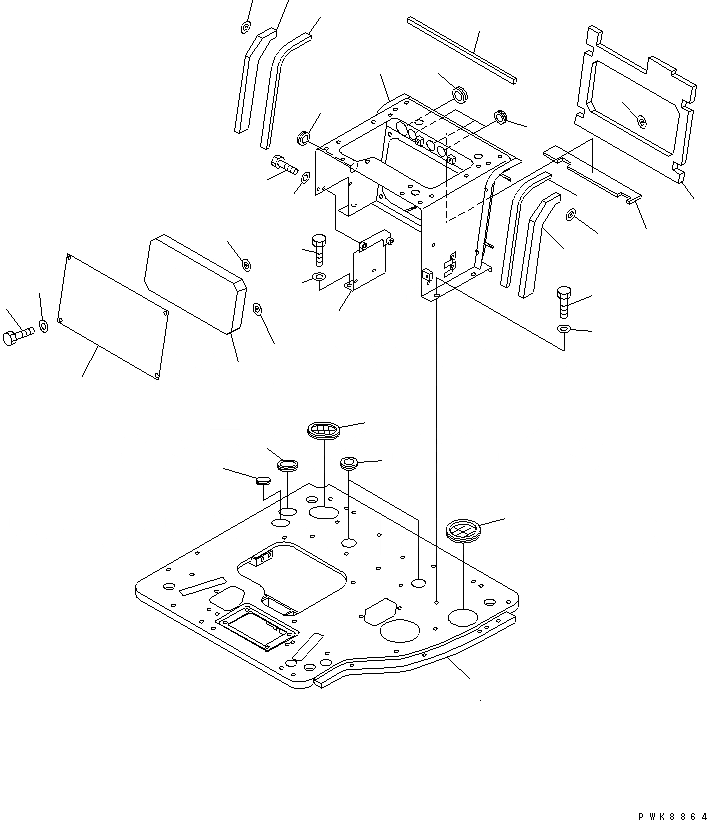 PWK8864