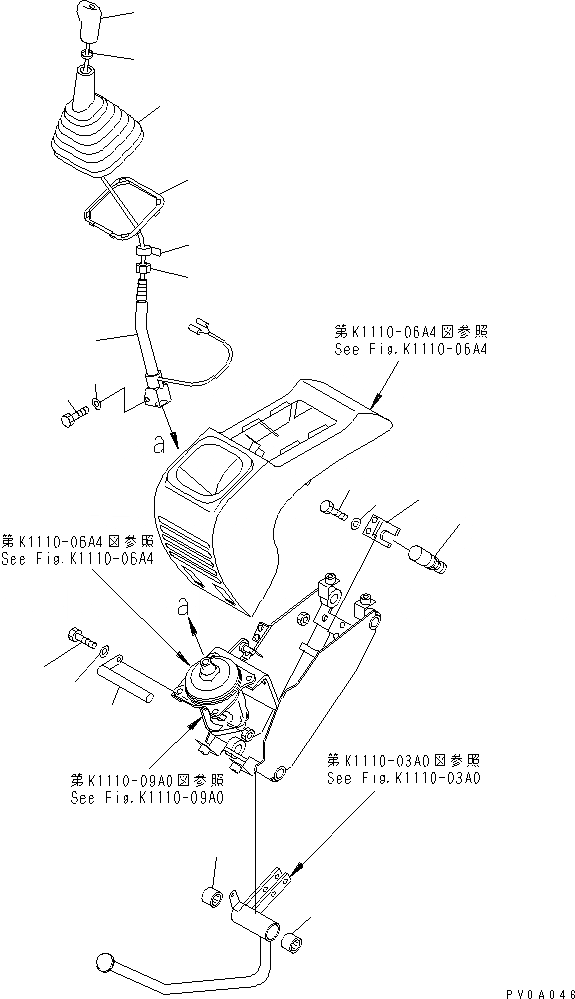 第K1110-06A4図参照
See Fig.K1110-06A4

a

第K1110-06A4図参照
See Fig.K1110-06A4

a

第K1110-09A0図参照
See Fig.K1110-09A0

第K1110-03A0図参照
See Fig.K1110-03A0

PV0A046