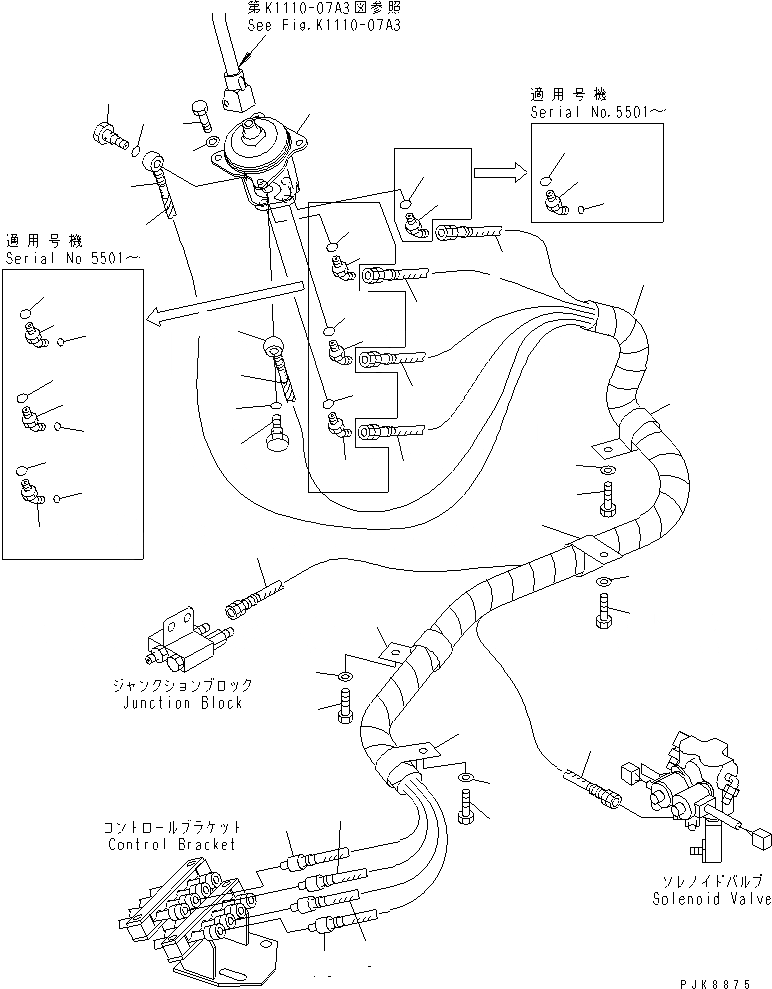 第K1110-07A3図参照
See Fig.K1110-07A3

適用号機
Serial No.5501～

適用号機
Serial No 5501～

ジャンクションブロック
Junction Block

コントロールブラケット
Control Bracket

ソレノイドバルブ
Solenoid Valve

PJK8875