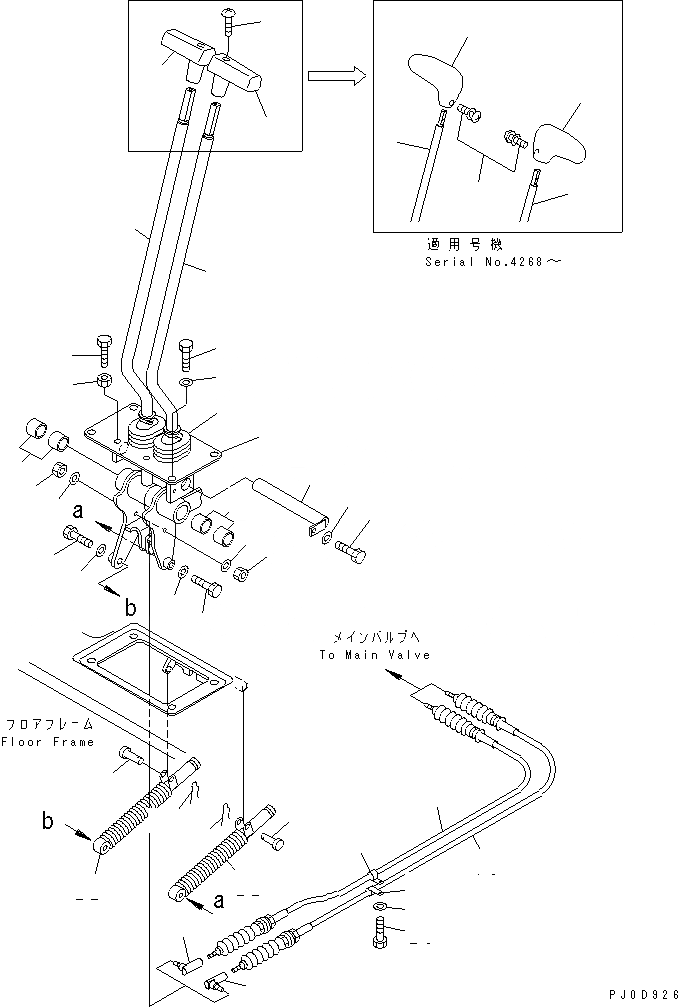 適用号機
Serial No.4268～

a

b

メインバルブへ
To Main Valve

フロアフレーム
Floor Frame

b

a

PJ0D926