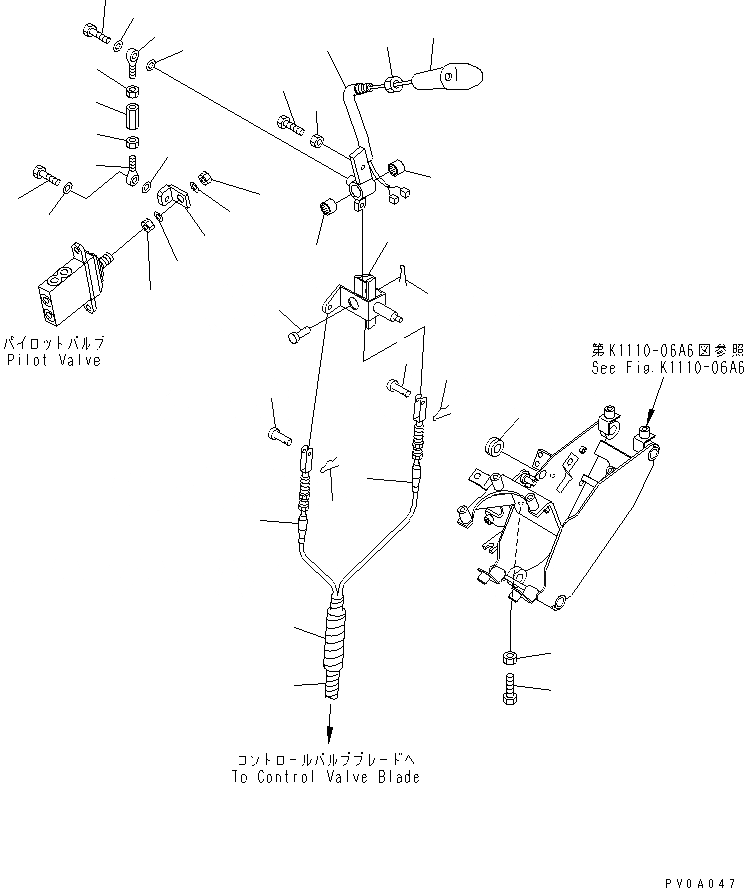 パイロットバルブ
Pilot Valve

第K1110-06A6図参照
See Fig.K1110-06A6

コントロールバルブブレードへ
To Control Valve Blade

PV0A047