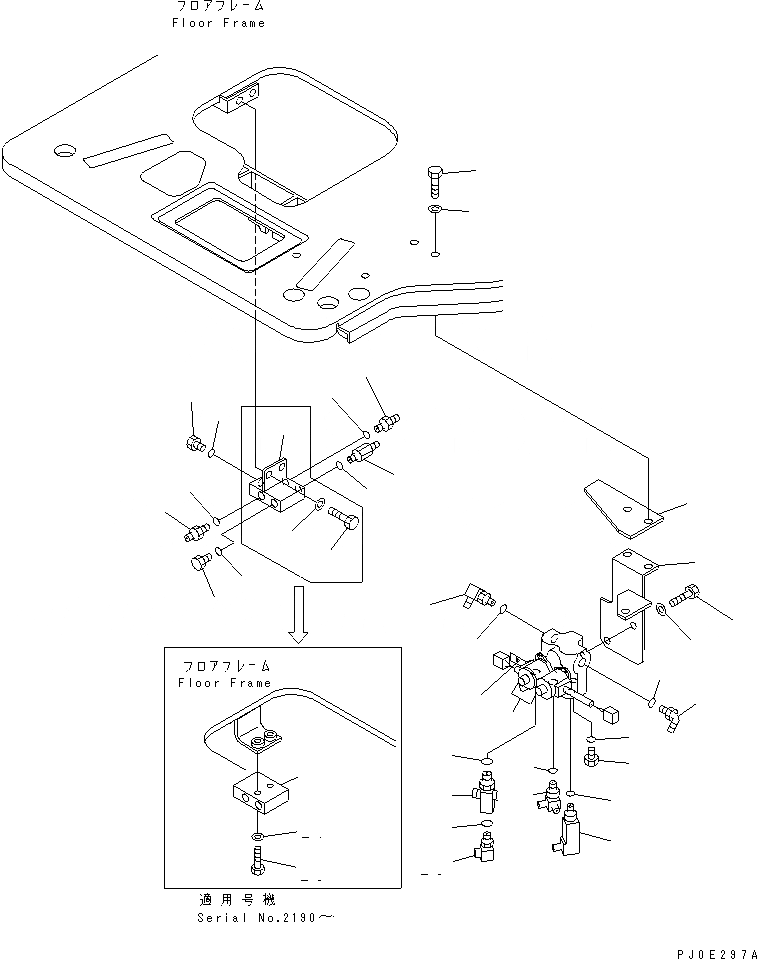 フロアフレーム
Floor Frame

フロアフレーム
Floor Frame

適用号機
Serial No.2190～

PJ0E297A