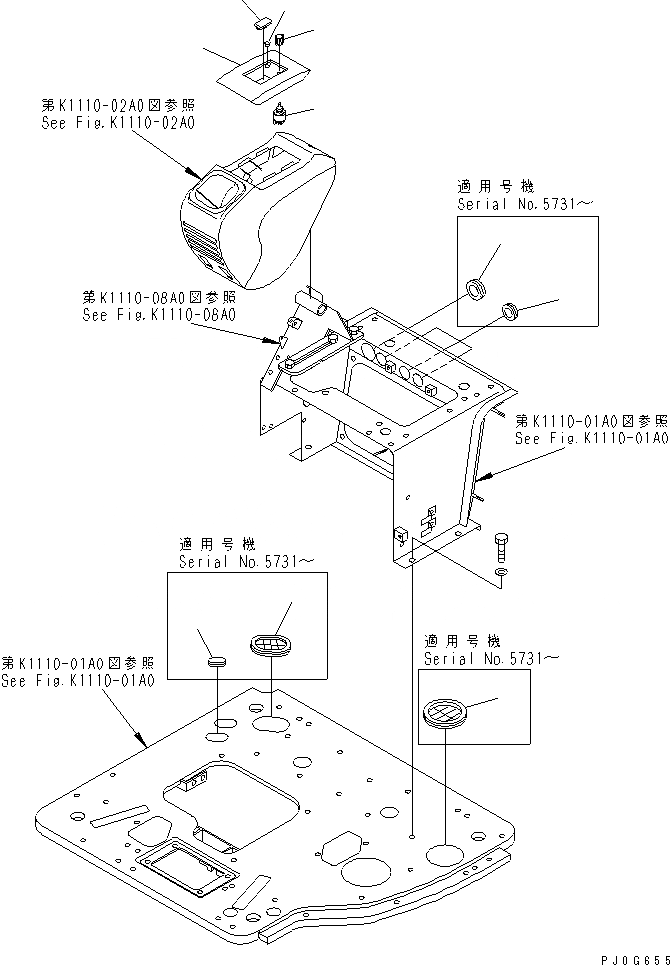 第K1110-02A0図参照
See Fig.K1110-02A0

適用号機
Serial No.5731～

第K1110-08A0図参照
See Fig.K1110-08A0

第K1110-01A0図参照
See Fig.K1110-01A0

適用号機
Serial No.5731～

第K1110-01A0図参照
See Fig.K1110-01A0

適用号機
Serial No.5731～

PJ0G655