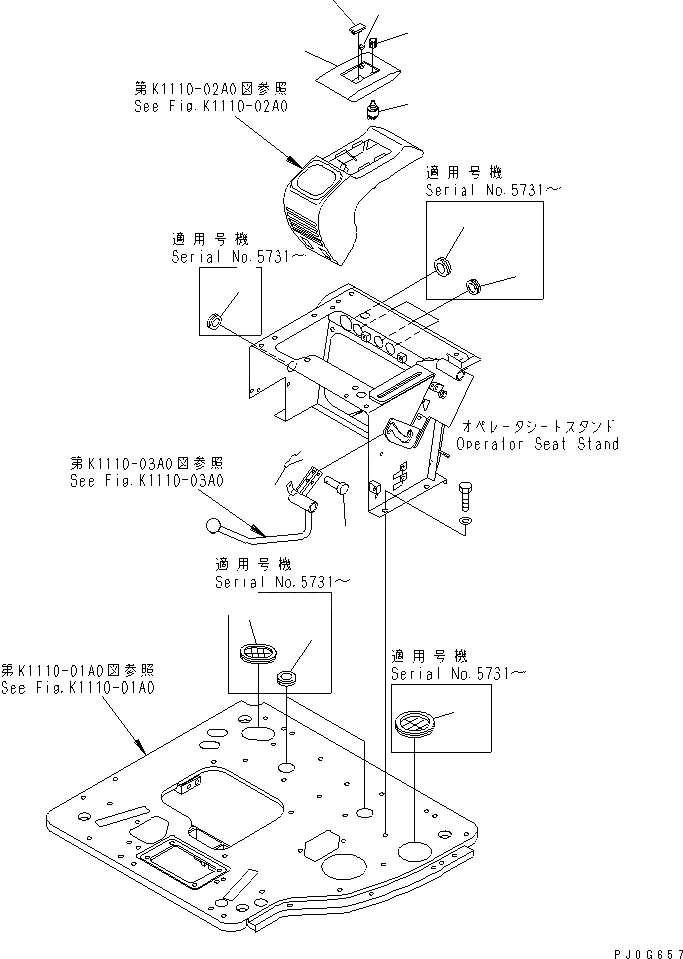 第K1110-02A0図参照
See Fig.K1110-02A0

適用号機
Serial No.5731～

適用号機
Serial No.5731～

オペレータシートスタンド
Operator Seat Stand

第K1110-03A0図参照
See Fig.K1110-03A0

適用号機
Serial No.5731～

第K1110-01A0図参照
See Fig.K1110-01A0

適用号機
Serial No.5731～

PJ0G657