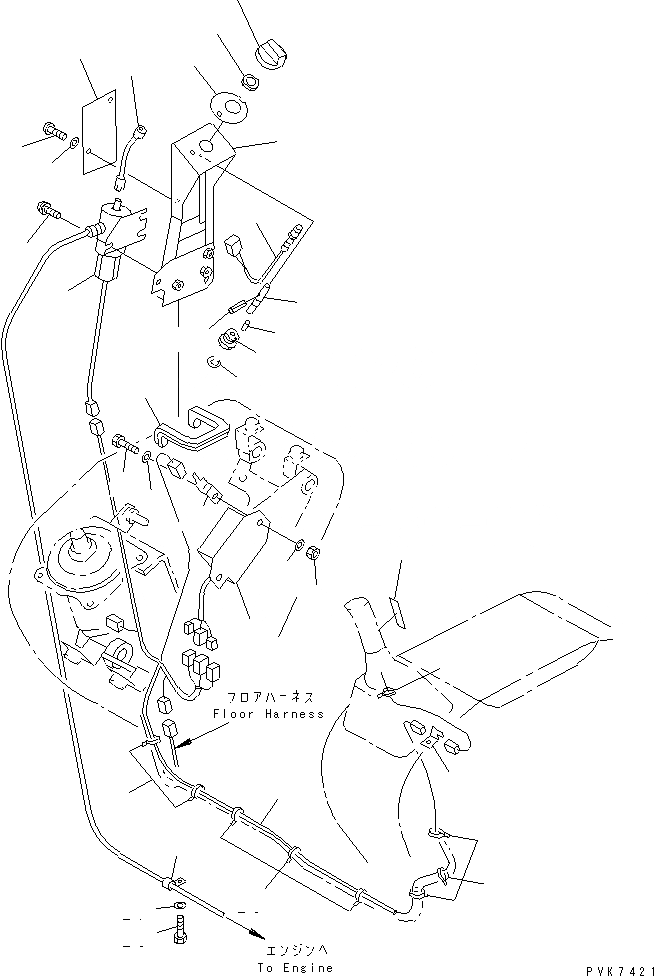 フロアハーネス
Floor Harness

エンジンへ
To Engine

PVK7421