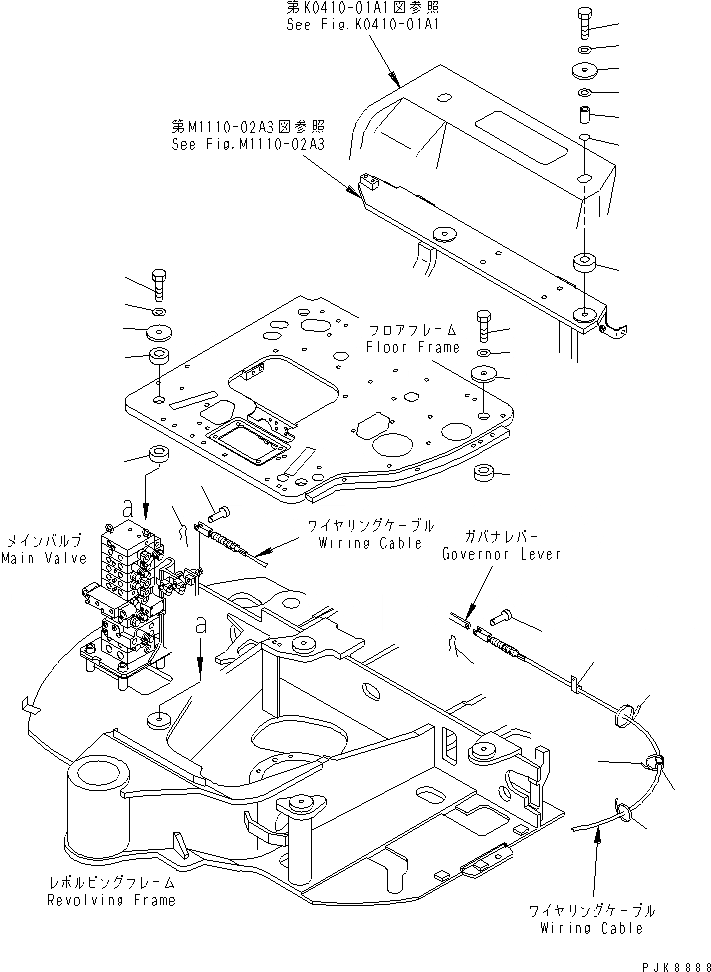 第K0410-01A1図参照
See Fig.K0410-01A1

第M1110-02A3図参照
See Fig.M1110-02A3

フロアフレーム
Floor Frame

a

メインバルブ
Main Valve

ワイヤリングケーブル
Wiring Cable

ガバナレバー
Governor Lever

a

レボルビングフレーム
Revolving Frame

ワイヤリングケーブル
Wiring Cable

PJK8888