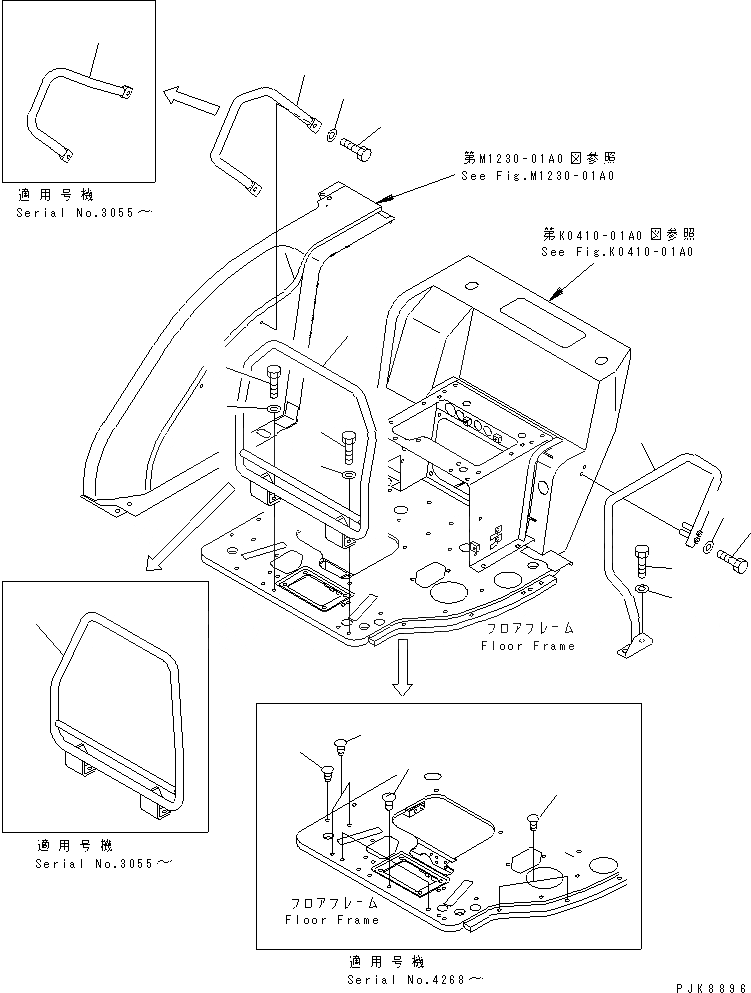 適用号機
Serial No.3055～

第M1230-01A0図参照
See Fig.M1230-01A0

第K0410-01A0図参照
See Fig.K0410-01A0

フロアフレーム
Floor Frame

適用号機
Serial No.3055～

フロアフレーム
Floor Frame

適用号機
Serial No.4268～

PJK8896