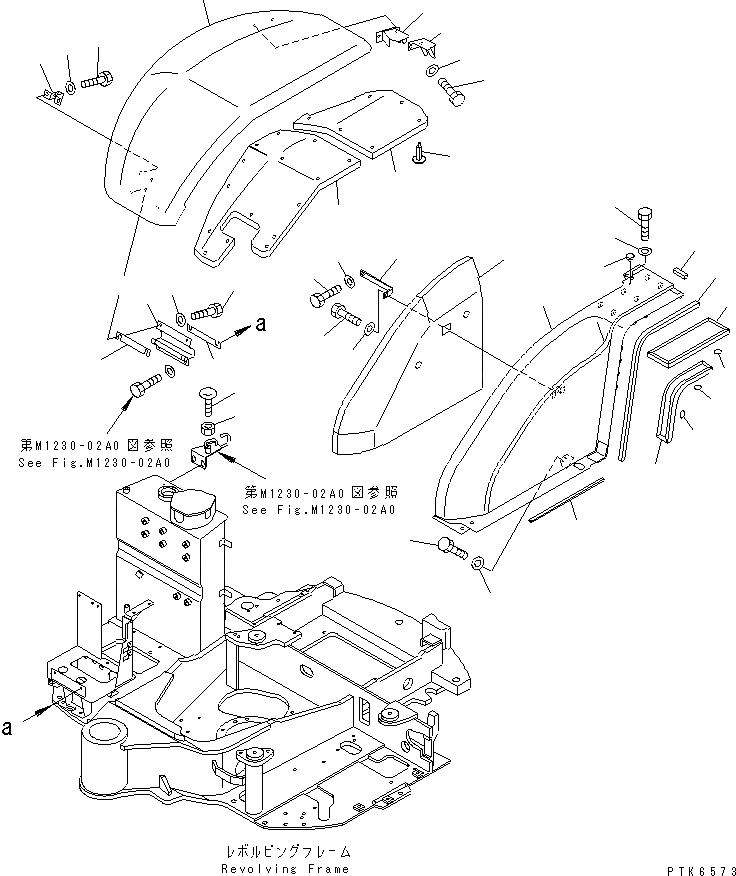 a

第M1230-02A0 図参照
See Fig.M1230-02A0

第M1230-02A0 図参照
See Fig.M1230-02A0

a

レボルビングフレーム
Revolving Frame

PTK6573