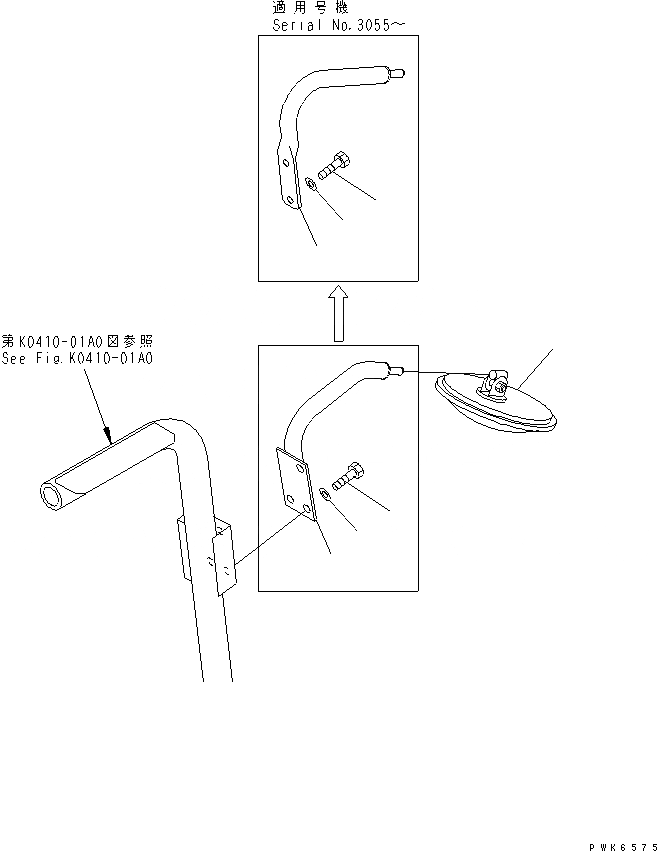 適用号機
Serial No.3055~

第K0410-01A0図参照
See Fig.K0410-01A0

PWK6575