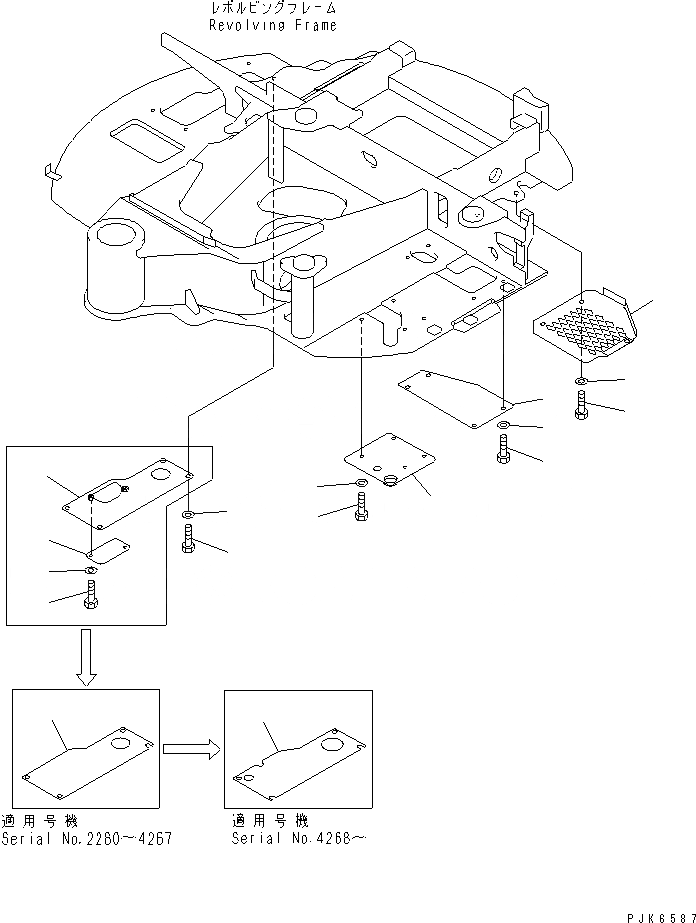 レボルビングフレーム
Revolving Frame

適用号機
Serial No.2260~4267

適用号機
Serial No.4268~

PJK6587