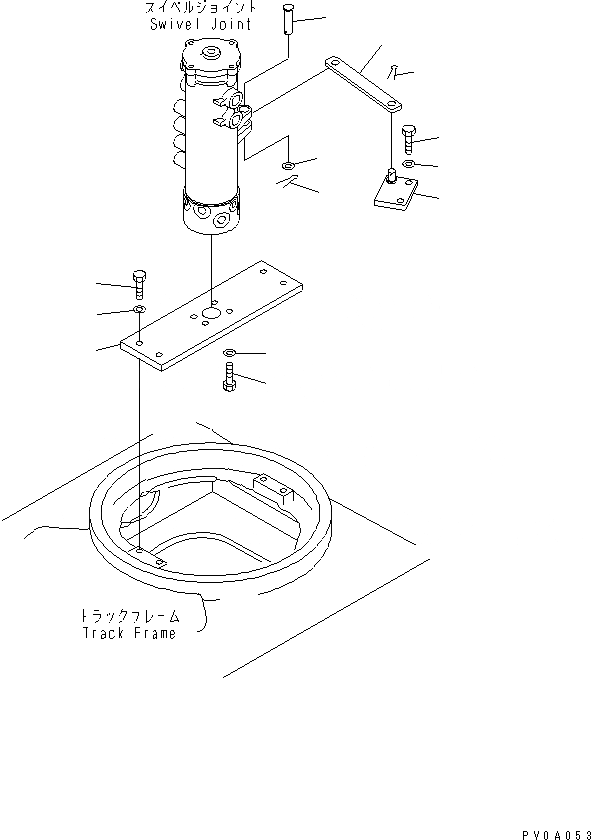 スイベルジョイント
Swivel Joint

トラックフレーム
Track Frame

PV0A053