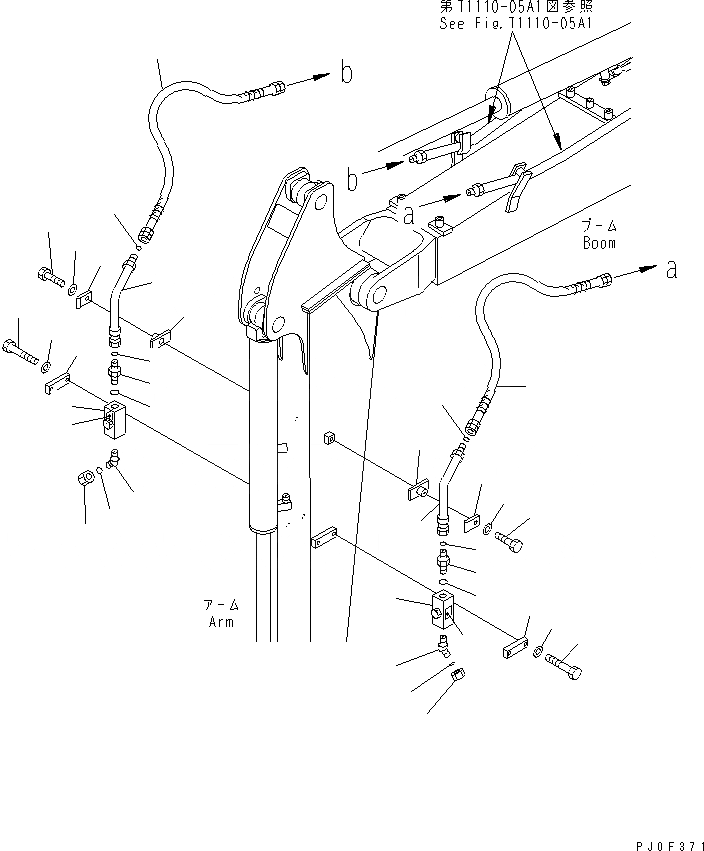 第T1110-05A1図参照
See Fig.T1110-05A1

b

b

a

ブーム
Boom

a

アーム
Arm

PJ0F371