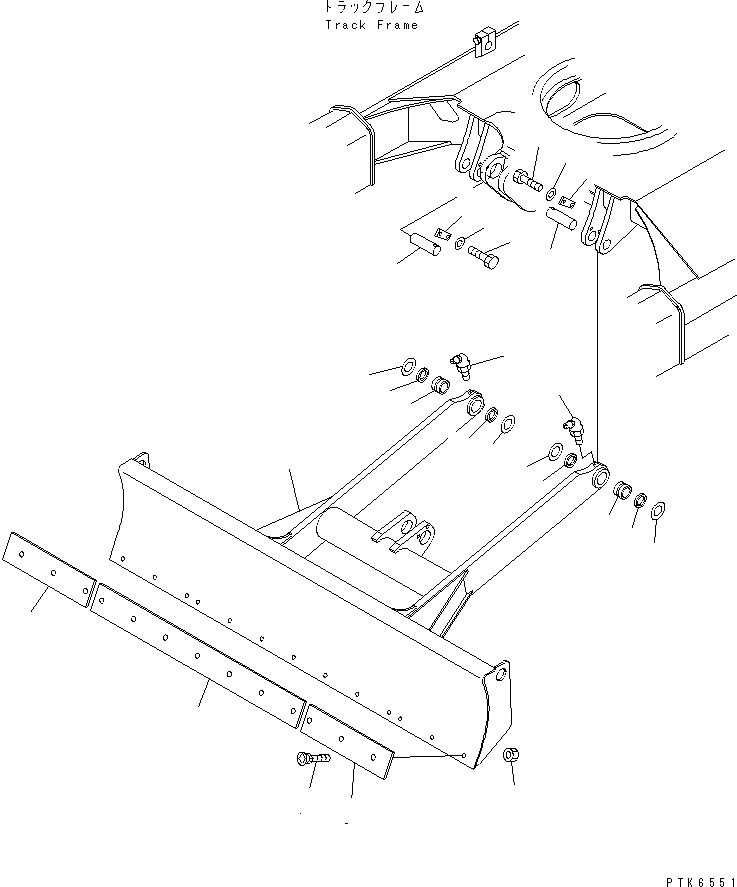 トラックフレーム
Track Frame

PTK6551