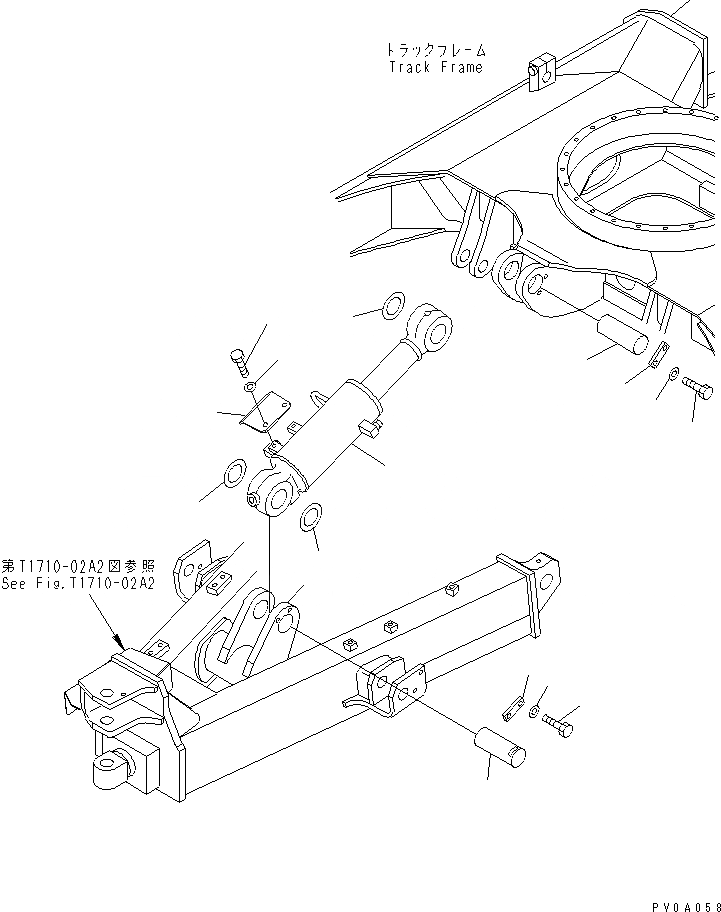 トラックフレーム
Track Frame

第T1710-02A2図参照
See Fig.T1710-02A2

PV0A058