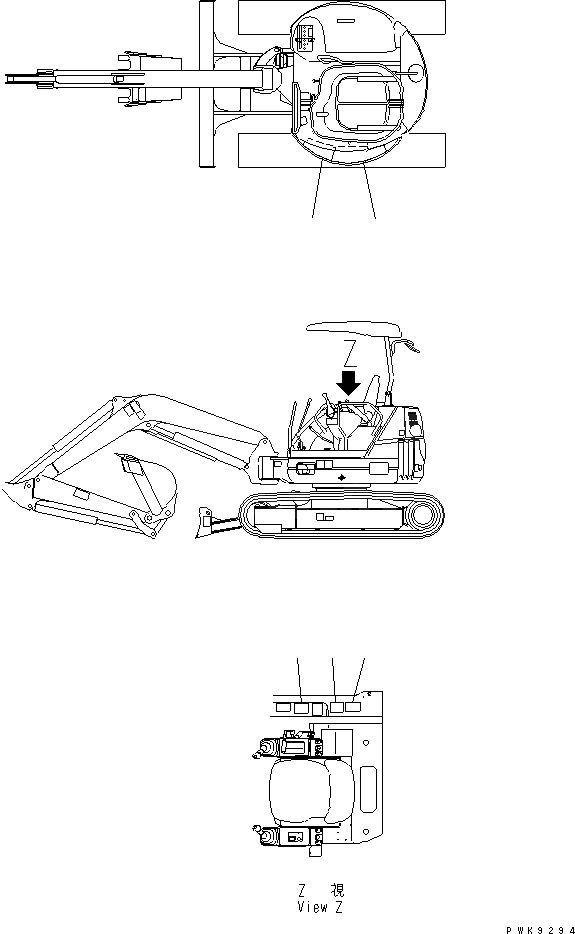 Z

Z 視
View Z

PWK9294