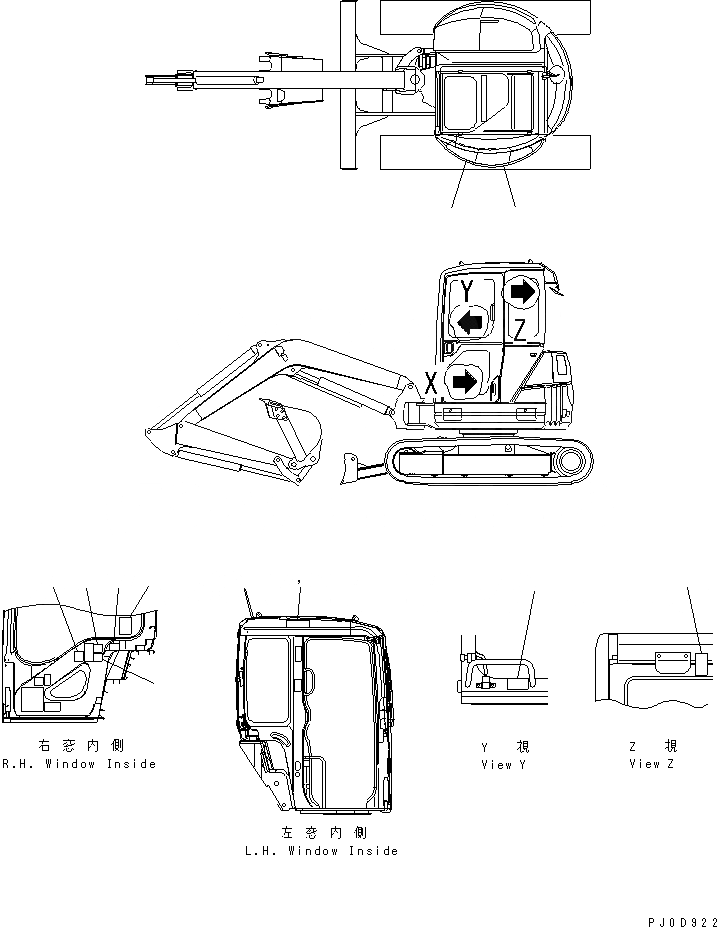 Y
Z
X

右窓内側
R.H. Window Inside

左窓内側
L.H. Window Inside

Y 視
View Y

Z 視
View Z

PJ0D922