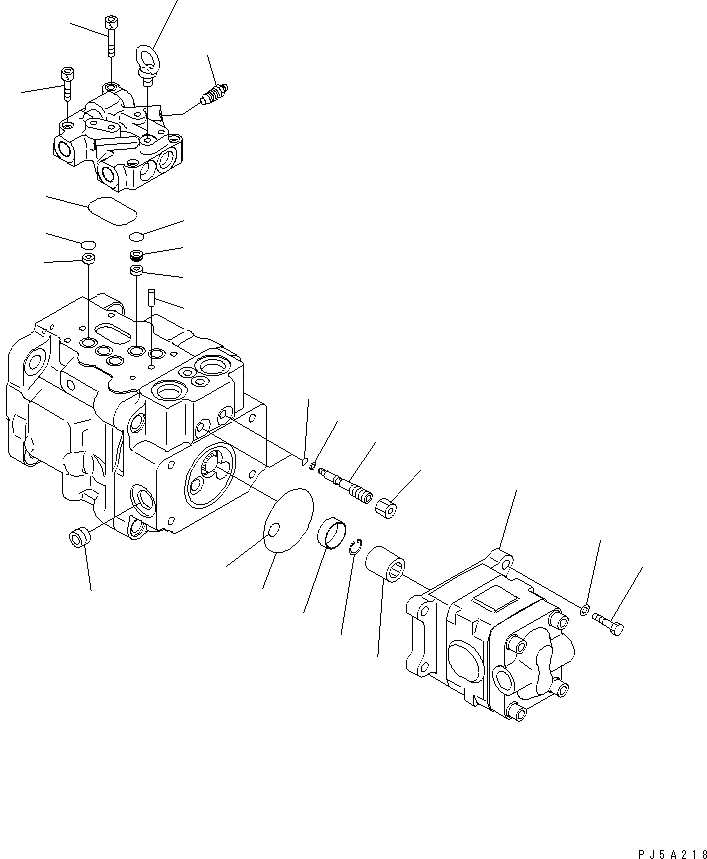 PJ5A218