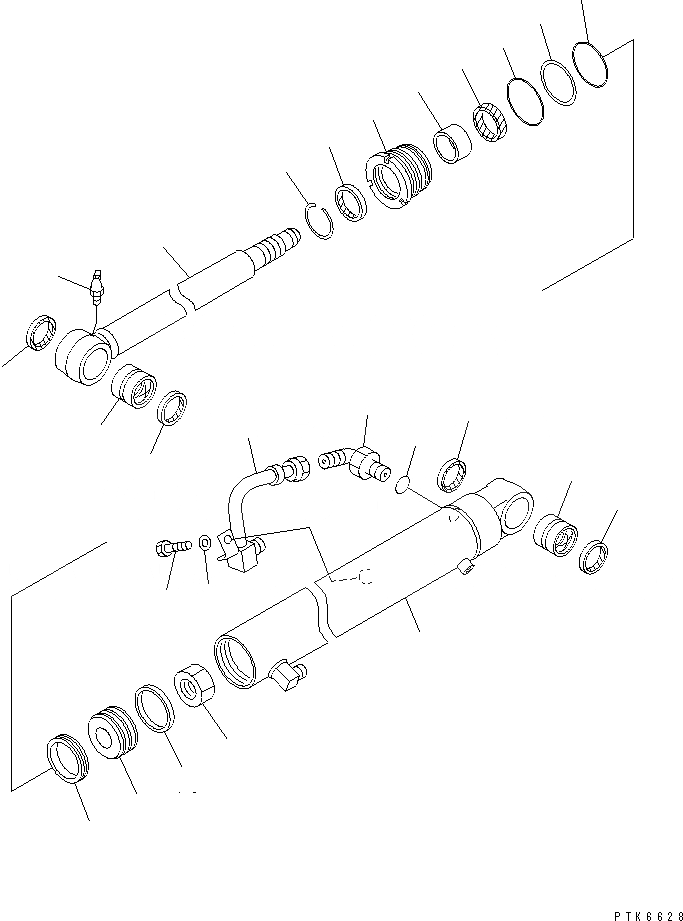 PTK6628