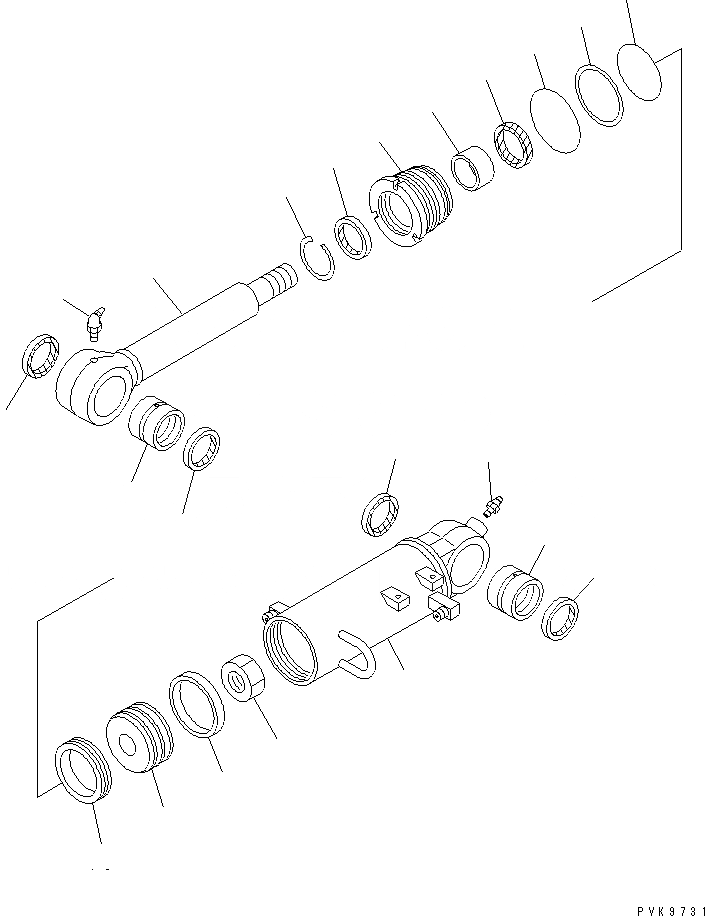 PVK9731