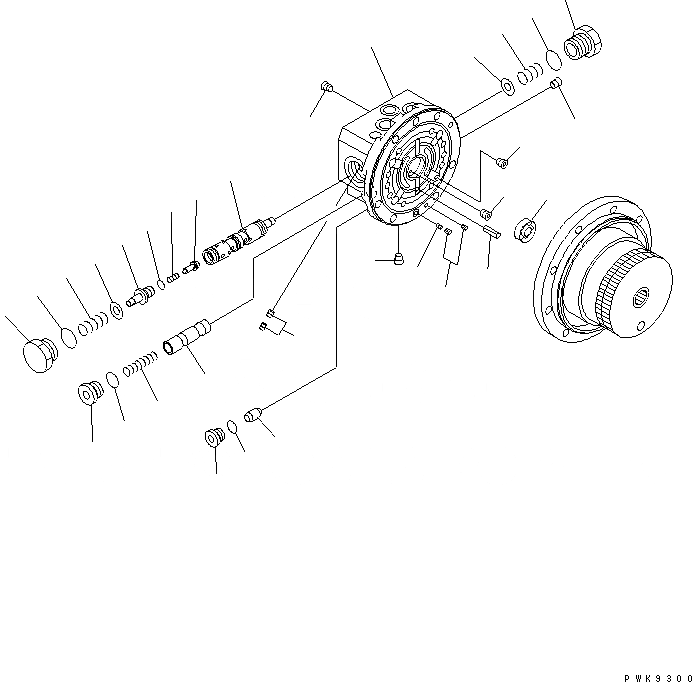 PWK9300