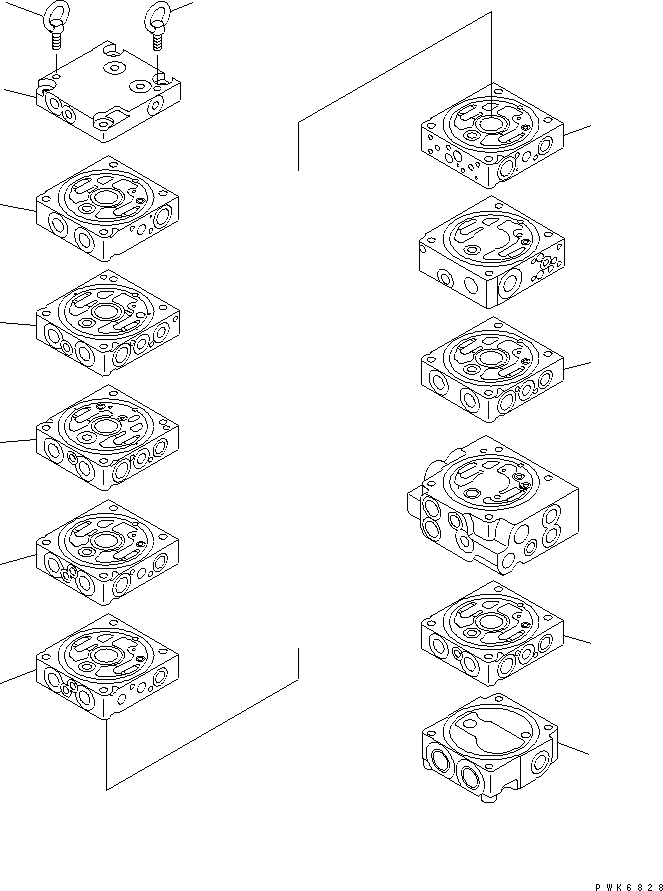 PWK6828