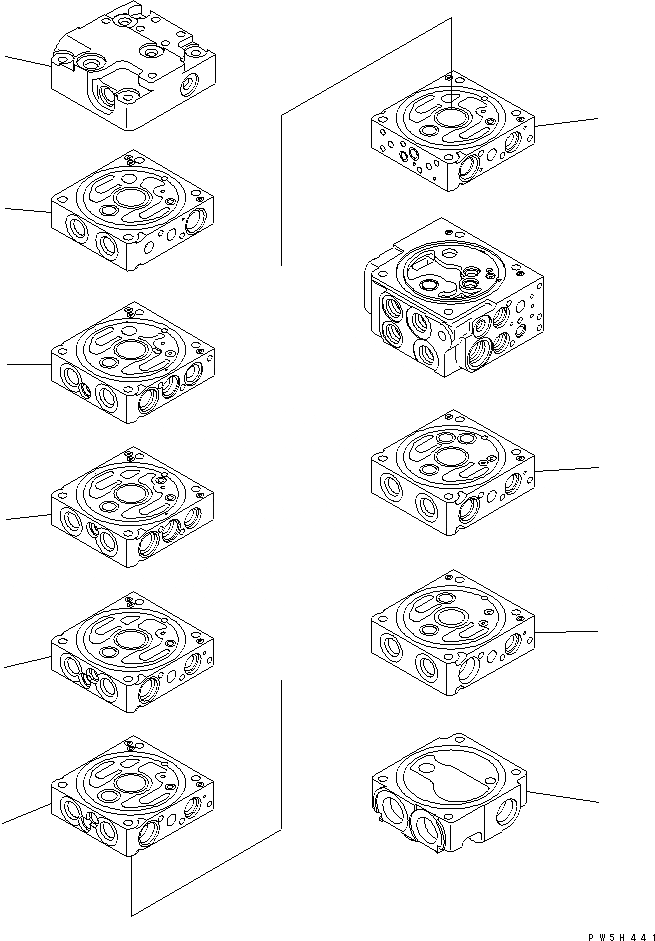 PW5H441