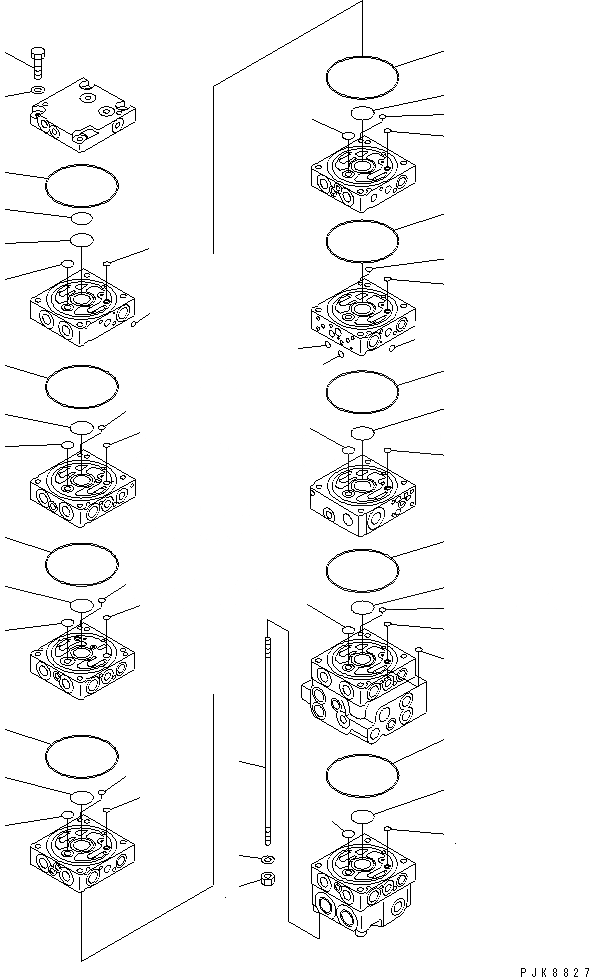 PJK8827