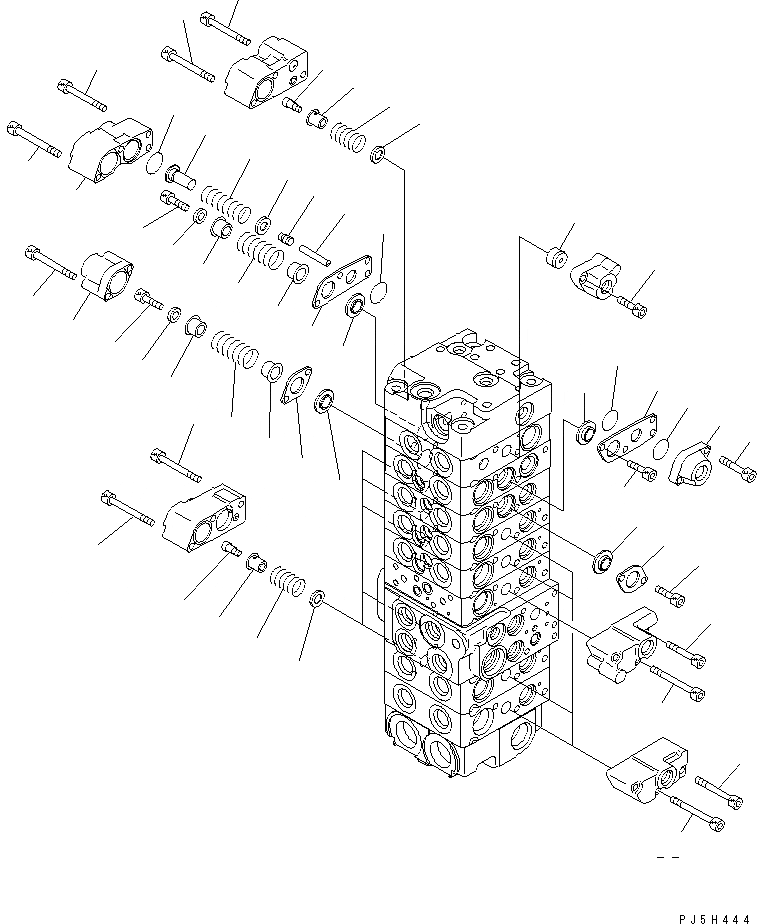 PJ5H444