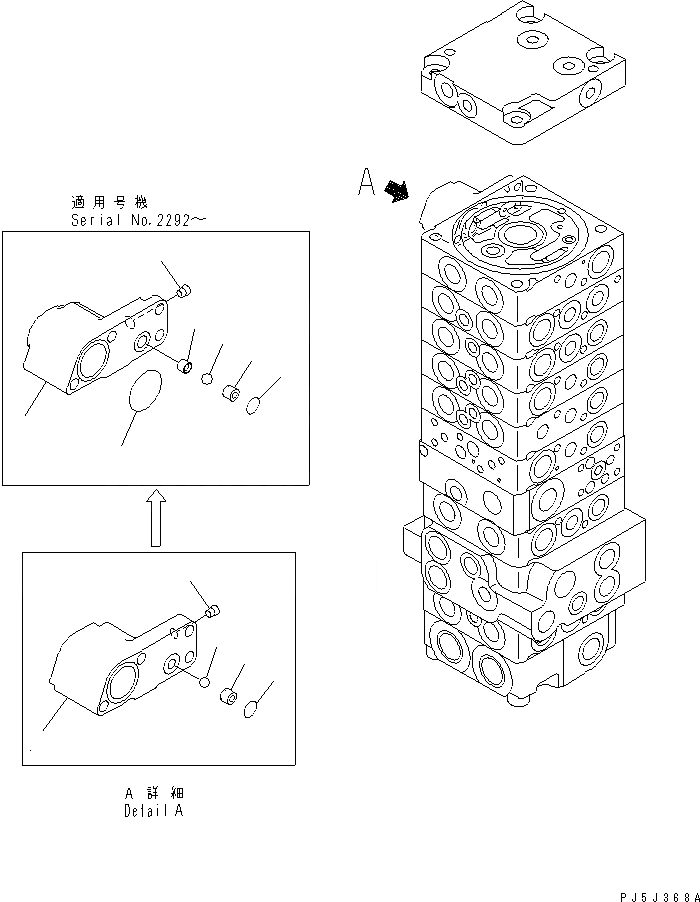 適用号機
Serial No.2292～

A

A 詳細
Detail A

PJ5J368A