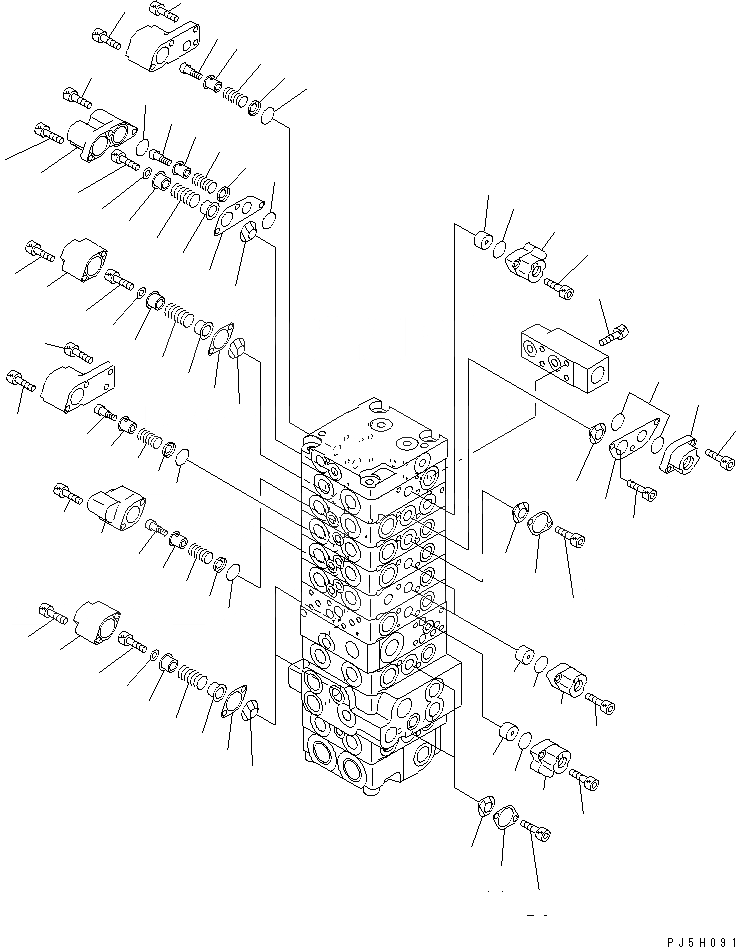 PJ5H091