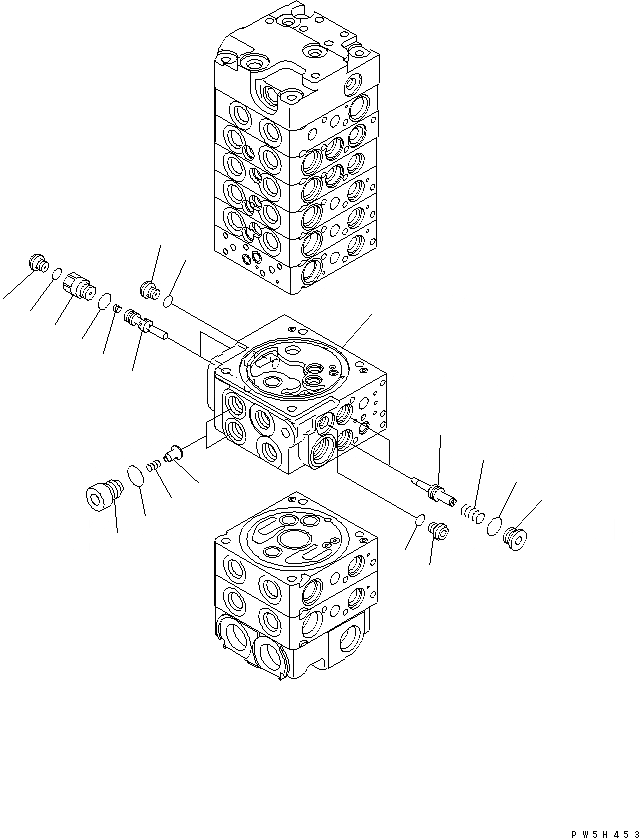 PW5H453